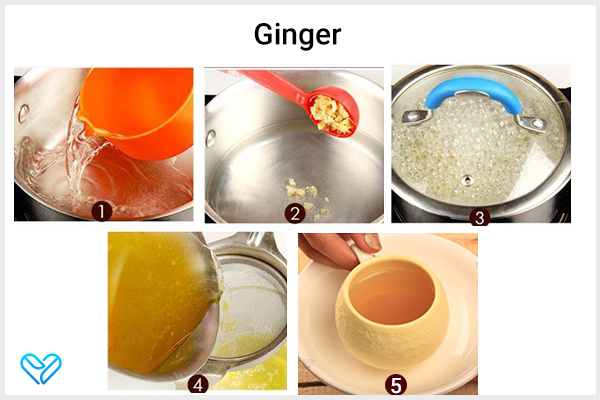 Ginger

1

2

3

4

5